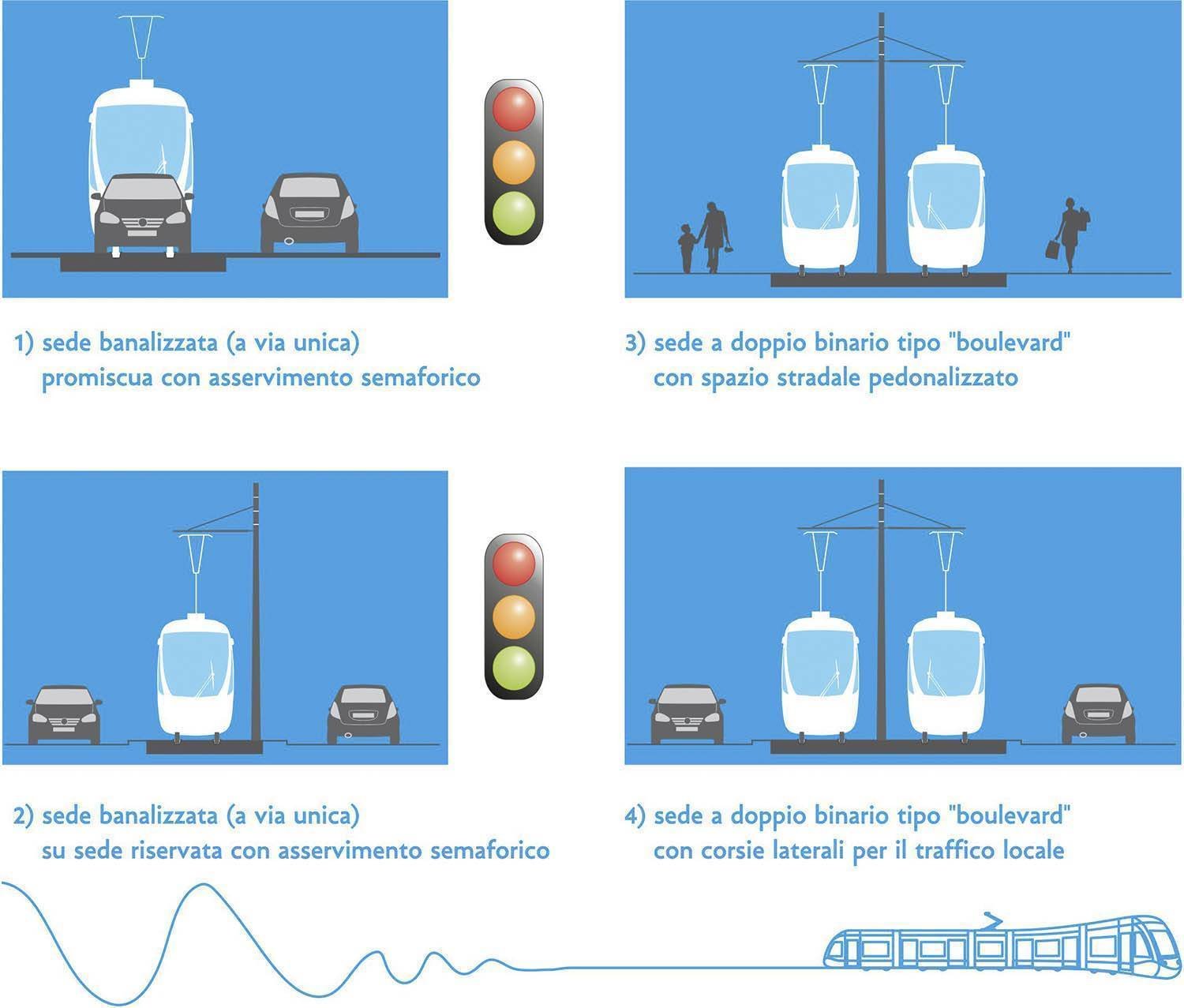 1) sede banalizzata (a via unica)
promiscua con asservimento semaforico

3) sede a doppio binario tipo "boulevard"
con spazio stradale pedonalizzato

2) sede banalizzata (a via unica)
su sede riservata con asservimento semaforico

4) sede a doppio binario tipo "boulevard"
con corsie laterali per il traffico locale