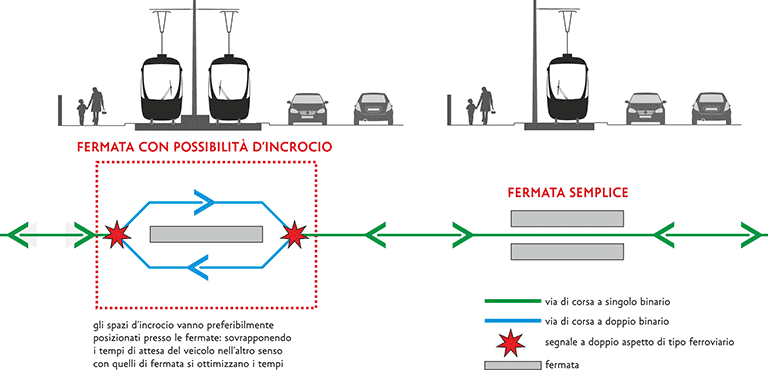 FERMATA CON POSSIBILITÀ D'INCROCIO

FERMATA SEMPLICE

gli spazi d'incrocio vanno preferibilmente posizionati presso le fermate: sovrapponendo i tempi di attesa del veicolo nell'altro senso con quelli di fermata si ottimizzano i tempi

via di corsa a singolo binario

via di corsa a doppio binario

segnale a doppio aspetto di tipo ferroviario

fermata